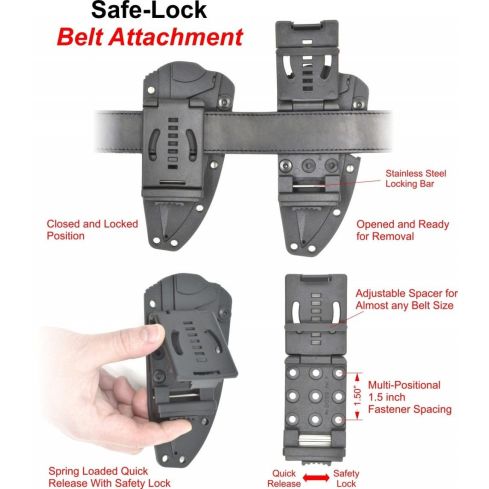 Safe-Lock
Belt Attachment

Stainless Steel Locking Bar

Closed and Locked Position

Opened and Ready for Removal

Adjustable Spacer for Almost any Belt Size

1.50"

Multi-Positional 1.5 inch Fastener Spacing

Spring Loaded Quick Release With Safety Lock

Quick Release

Safety Lock